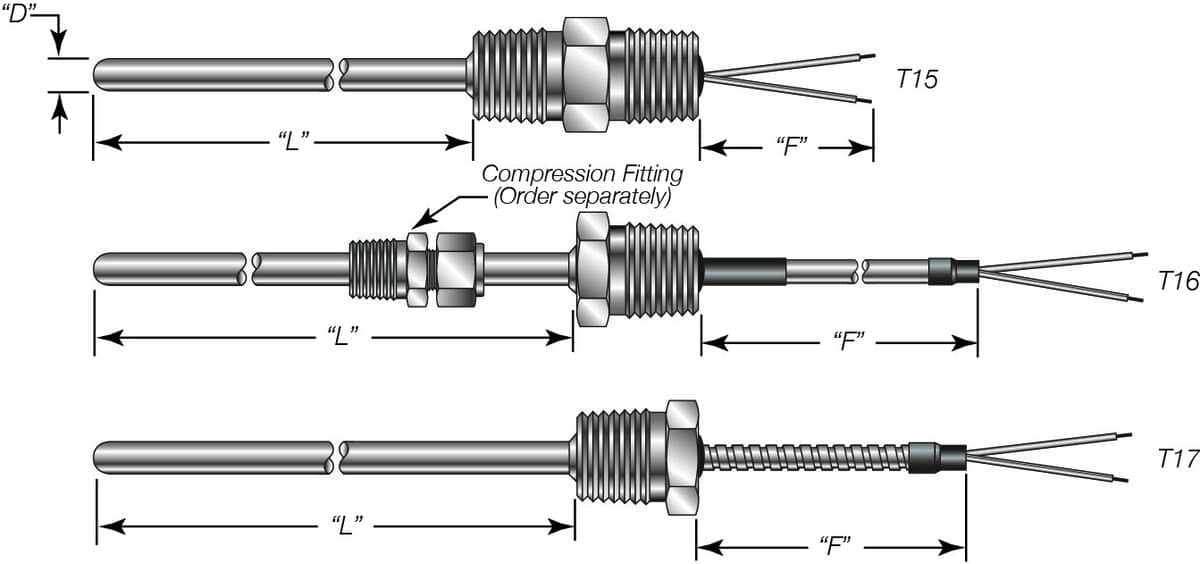 "D"

T15

"L"

"F"

Compression Fitting
(Order separately)

T16

"L"

"F"

T17

"L"

"F"